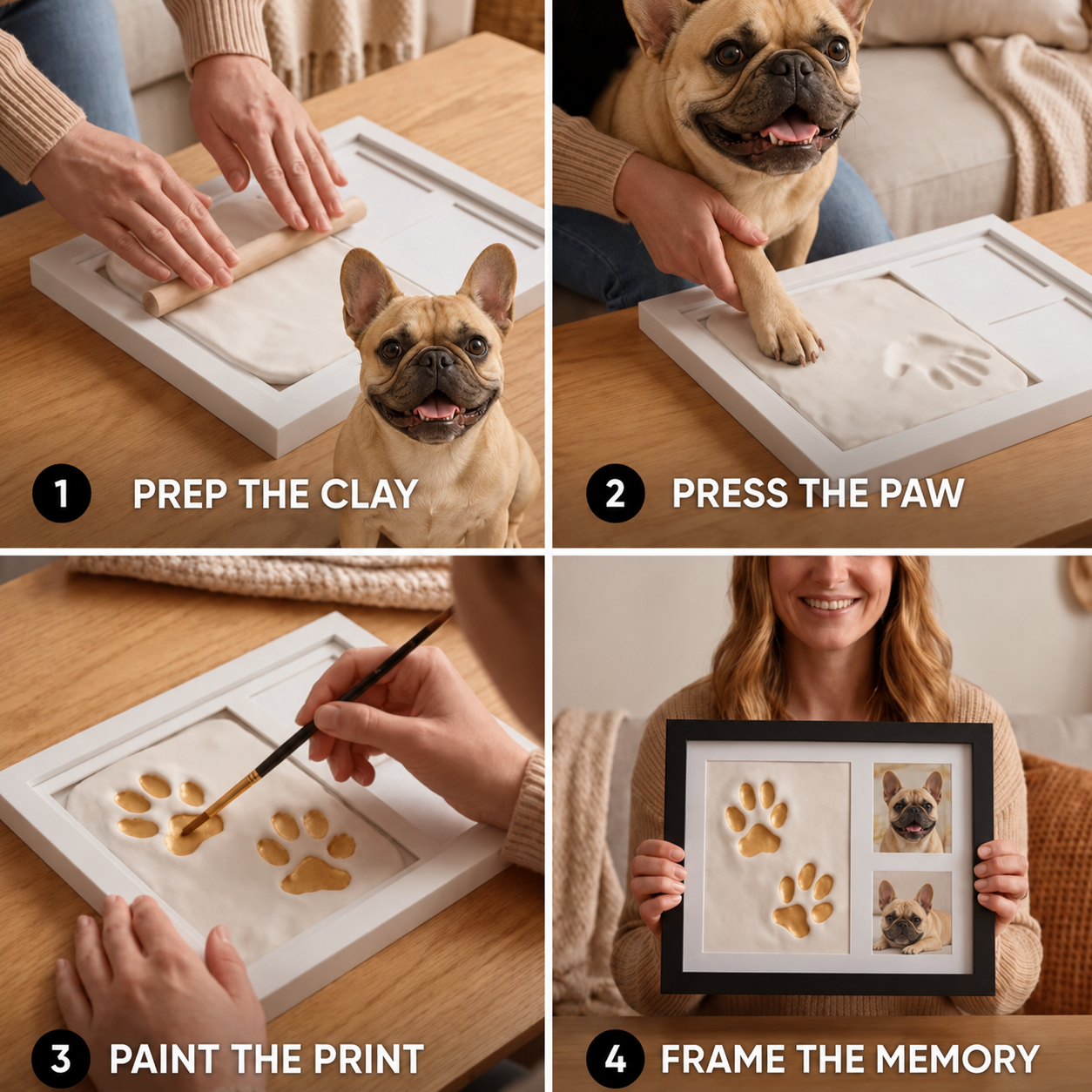 1 PREP THE CLAY

2 PRESS THE PAW

3 PAINT THE PRINT

4 FRAME THE MEMORY